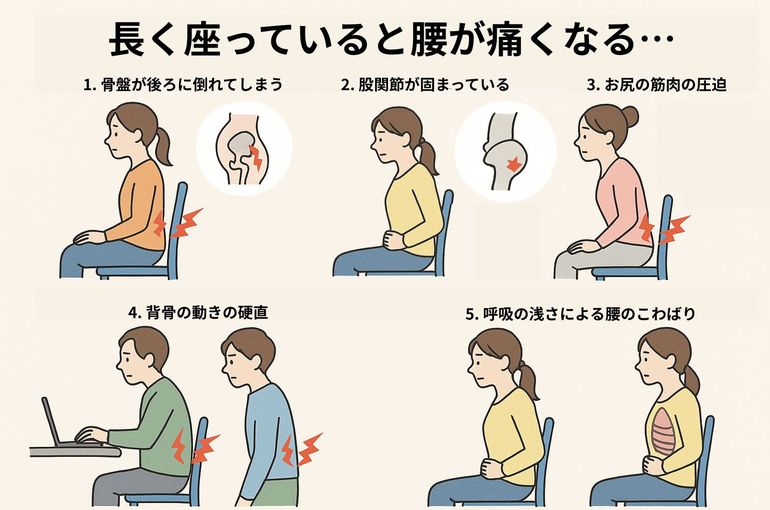 長く座っていると腰が痛くなる…

1. 骨盤が後ろに倒れてしまう

2. 股関節が固まっている

3. お尻の筋肉の圧迫

4. 背骨の動きの硬直

5. 呼吸の浅さによる腰のこわばり